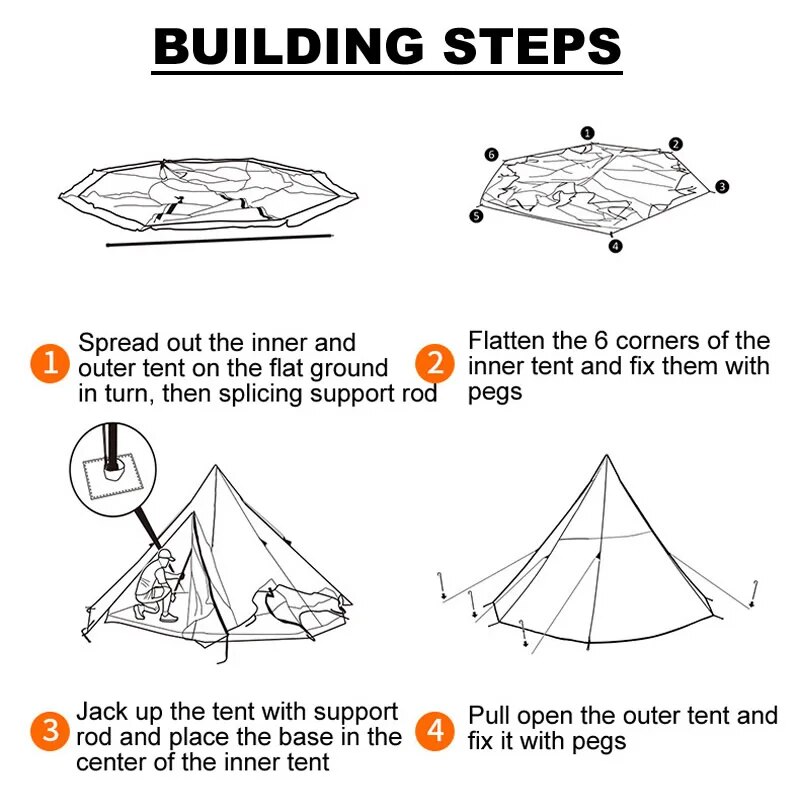 BUILDING STEPS

1
2
3
4
5
6

1 Spread out the inner and outer tent on the flat ground in turn, then splicing support rod

2 Flatten the 6 corners of the inner tent and fix them with pegs

3 Jack up the tent with support rod and place the base in the center of the inner tent

4 Pull open the outer tent and fix it with pegs