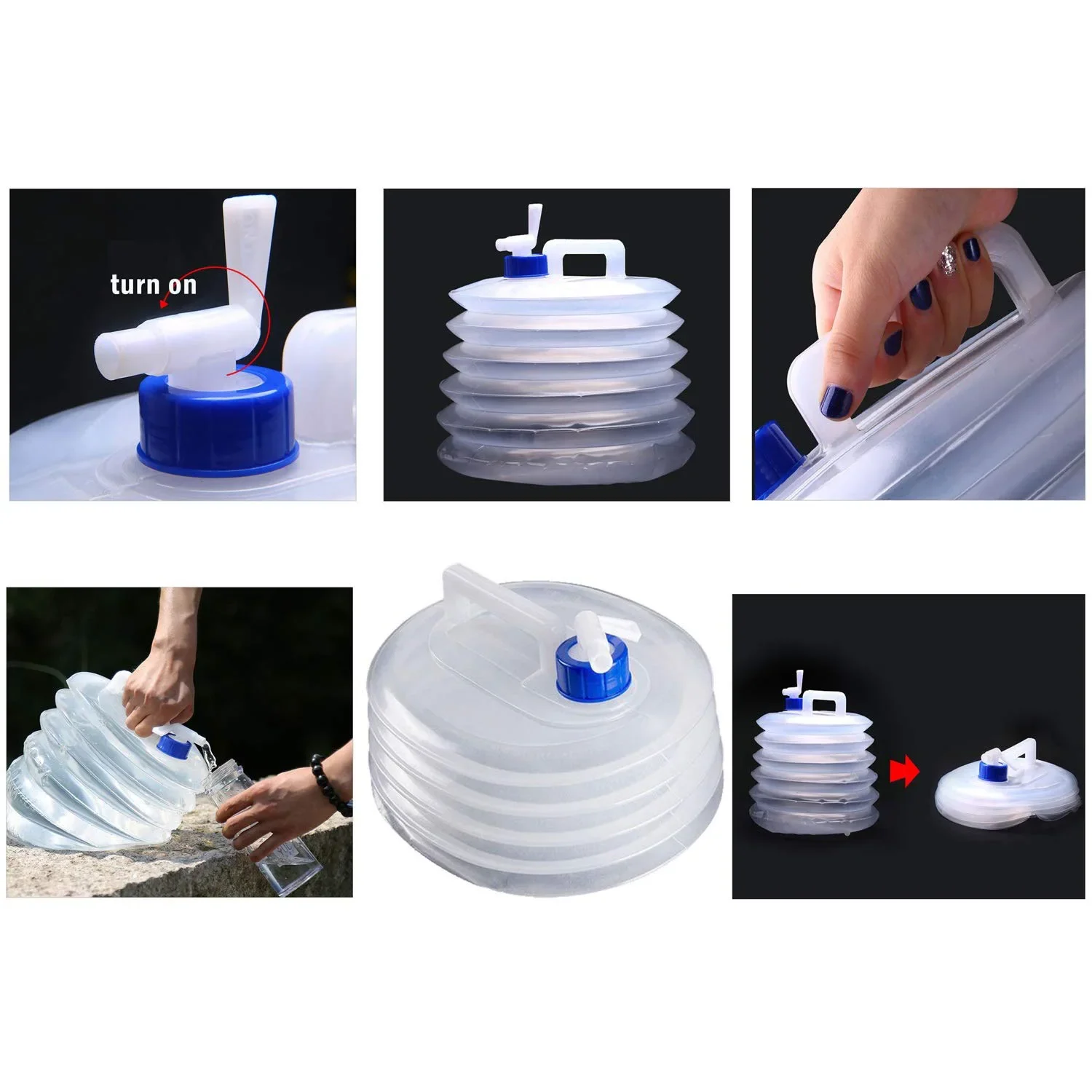 turn on