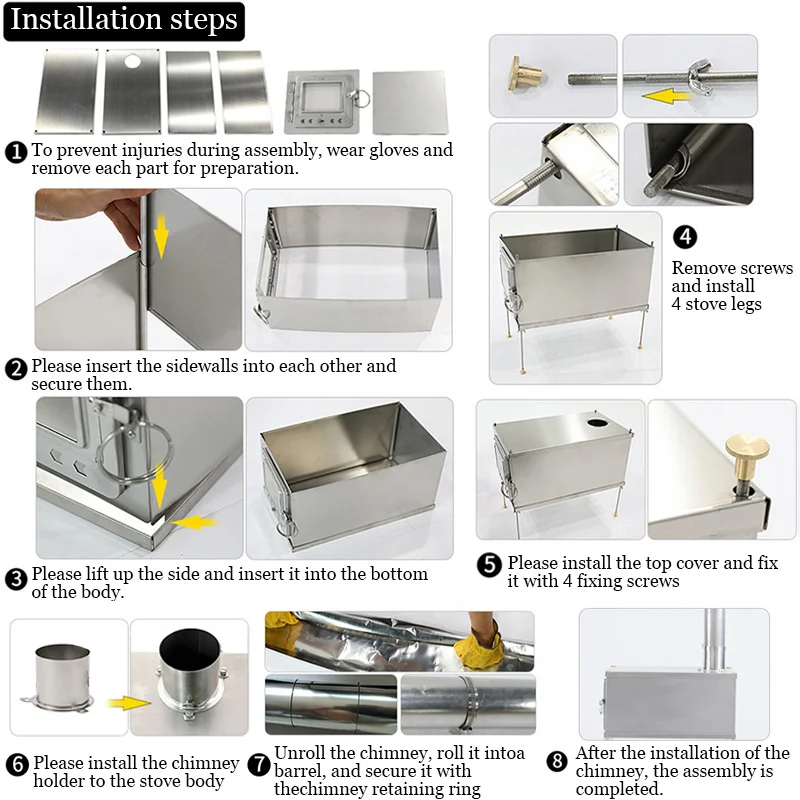 Installation steps

❶ To prevent injuries during assembly, wear gloves and remove each part for preparation.

❷ Please insert the sidewalls into each other and secure them.

❸ Please lift up the side and insert it into the bottom of the body.

❹ Remove screws and install 4 stove legs

❺ Please install the top cover and fix it with 4 fixing screws

❻ Please install the chimney holder to the stove body

❼ Unroll the chimney, roll it intoa barrel, and secure it with thechimney retaining ring

❽ After the installation of the chimney, the assembly is completed.